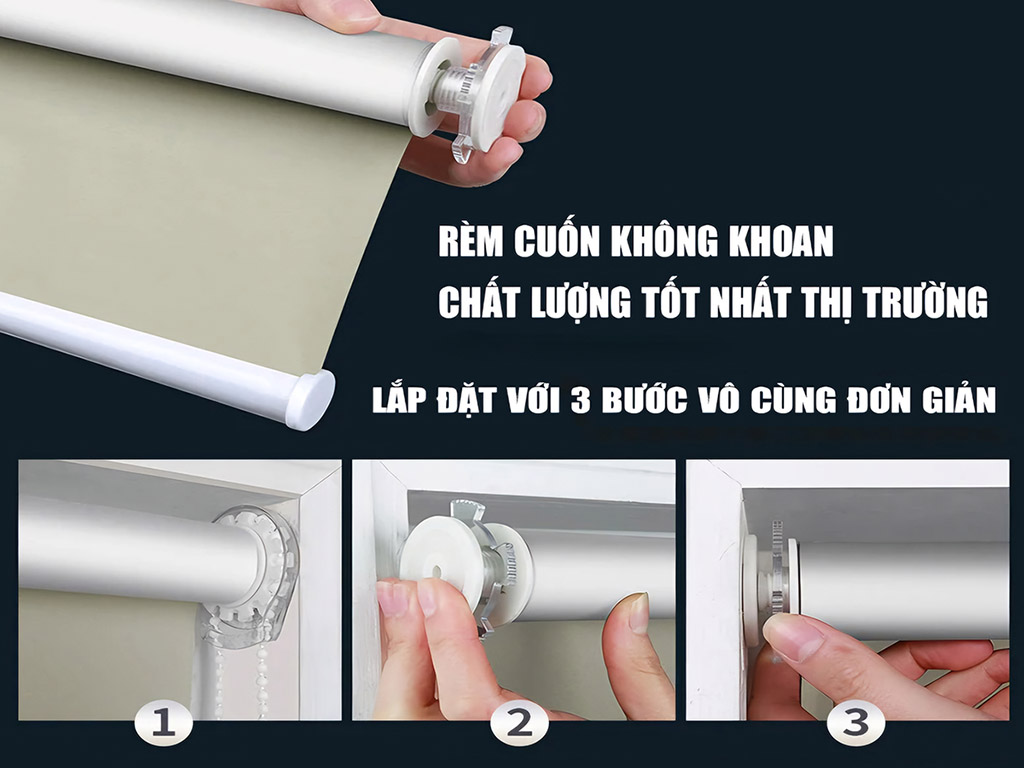 RÈM CUỐN KHÔNG KHOAN
CHẤT LƯỢNG TỐT NHẤT THỊ TRƯỜNG

LẮP ĐẶT VỚI 3 BƯỚC VÔ CÙNG ĐƠN GIẢN

1

2

3